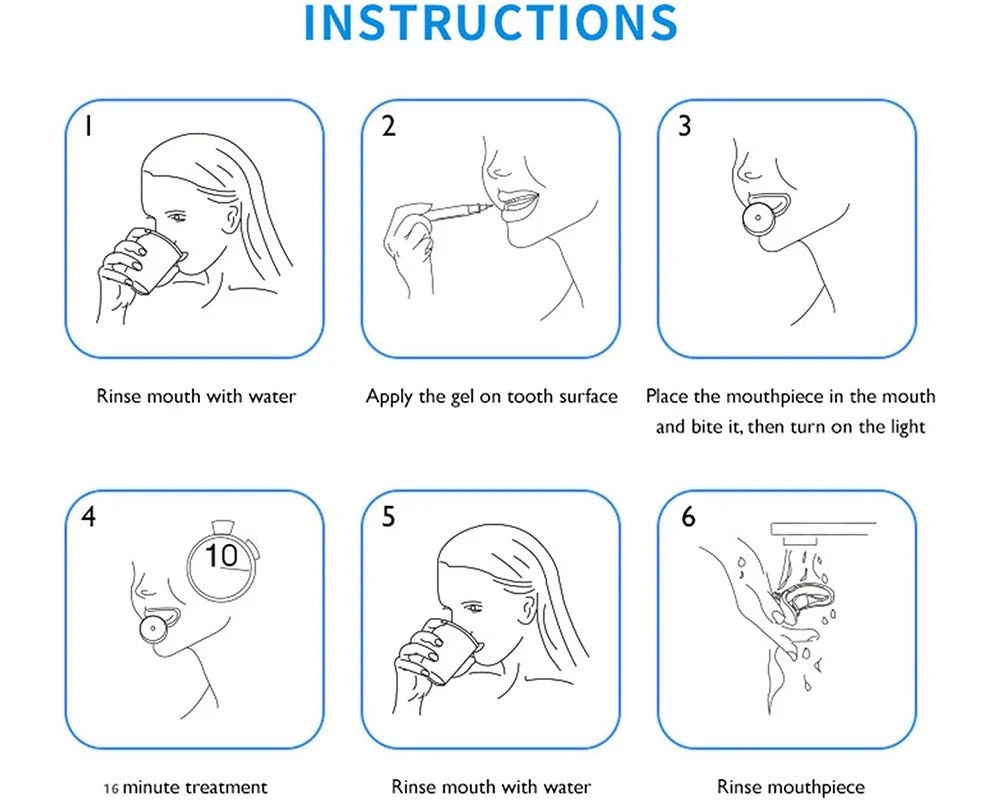 INSTRUCTIONS

1

Rinse mouth with water

2

Apply the gel on tooth surface

3

Place the mouthpiece in the mouth and bite it, then turn on the light

4

10

16 minute treatment

5

Rinse mouth with water

6

Rinse mouthpiece