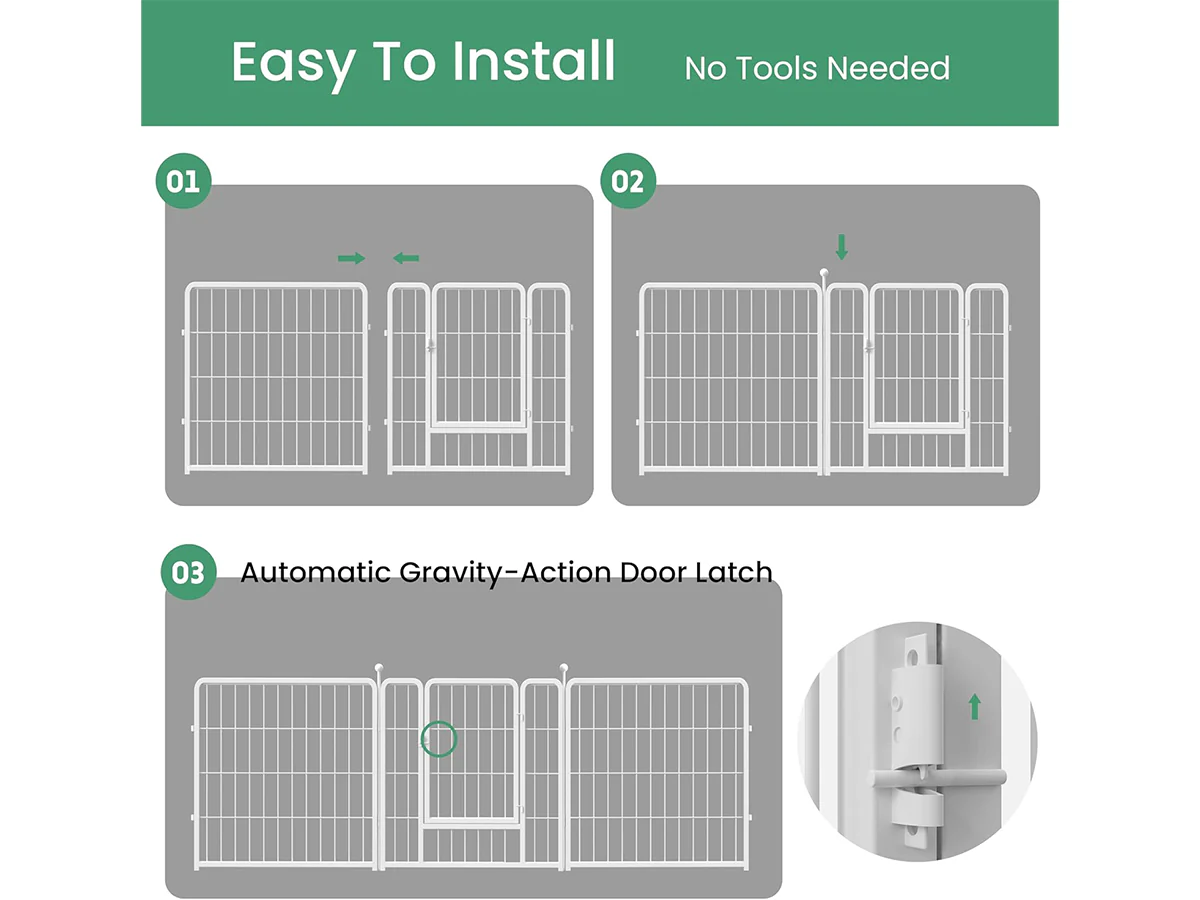 Easy To Install No Tools Needed

01

02

03 Automatic Gravity-Action Door Latch