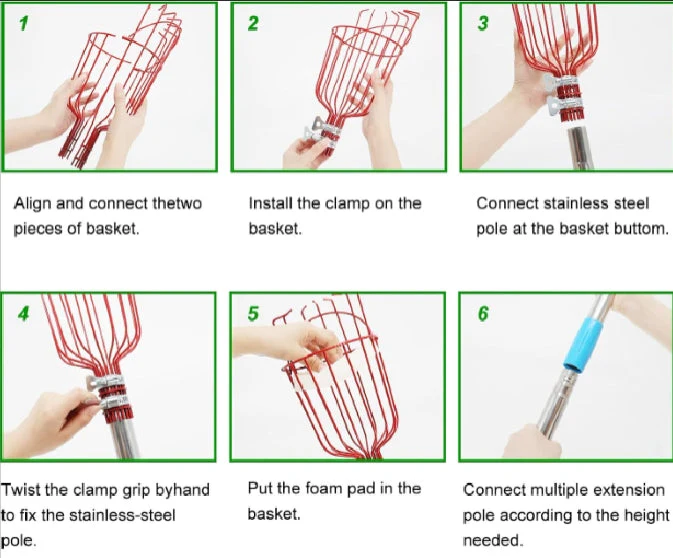 1

Align and connect thetwo pieces of basket.

2

Install the clamp on the basket.

3

Connect stainless steel pole at the basket buttom.

4

Twist the clamp grip byhand to fix the stainless-steel pole.

5

Put the foam pad in the basket.

6

Connect multiple extension pole according to the height needed.