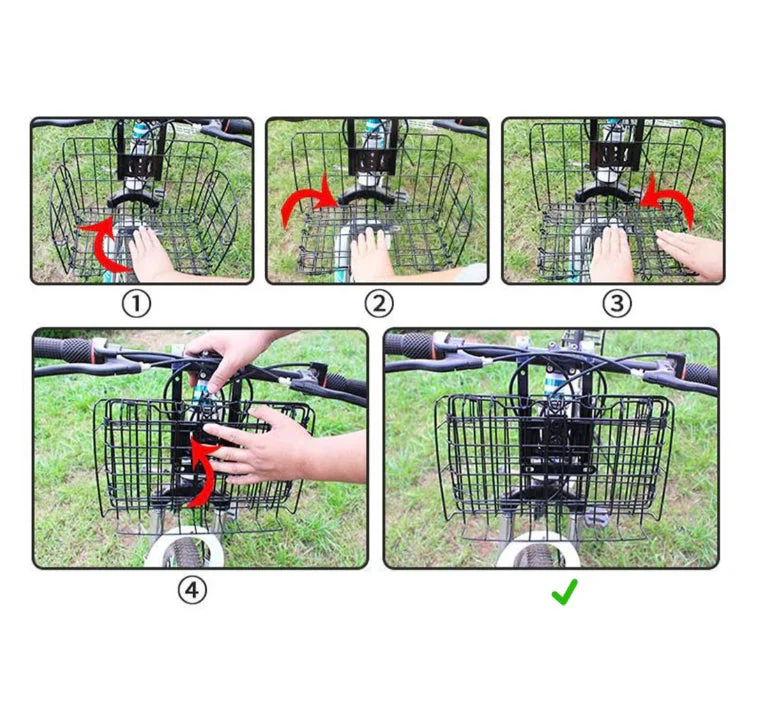 ①

②

③

④

✓