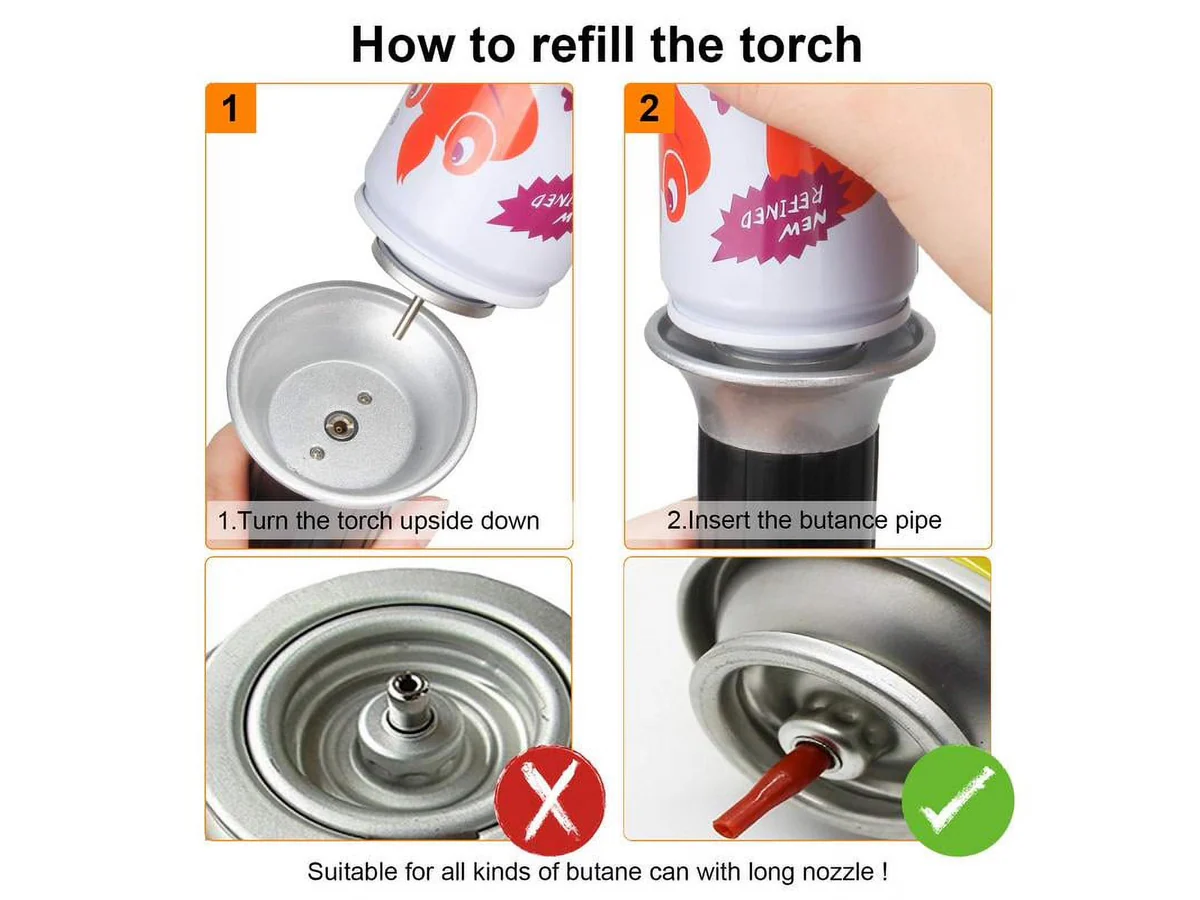 How to refill the torch

1

NEW REFINED

1.Turn the torch upside down

2

NEW REFINED

2.Insert the butance pipe

Suitable for all kinds of butane can with long nozzle !