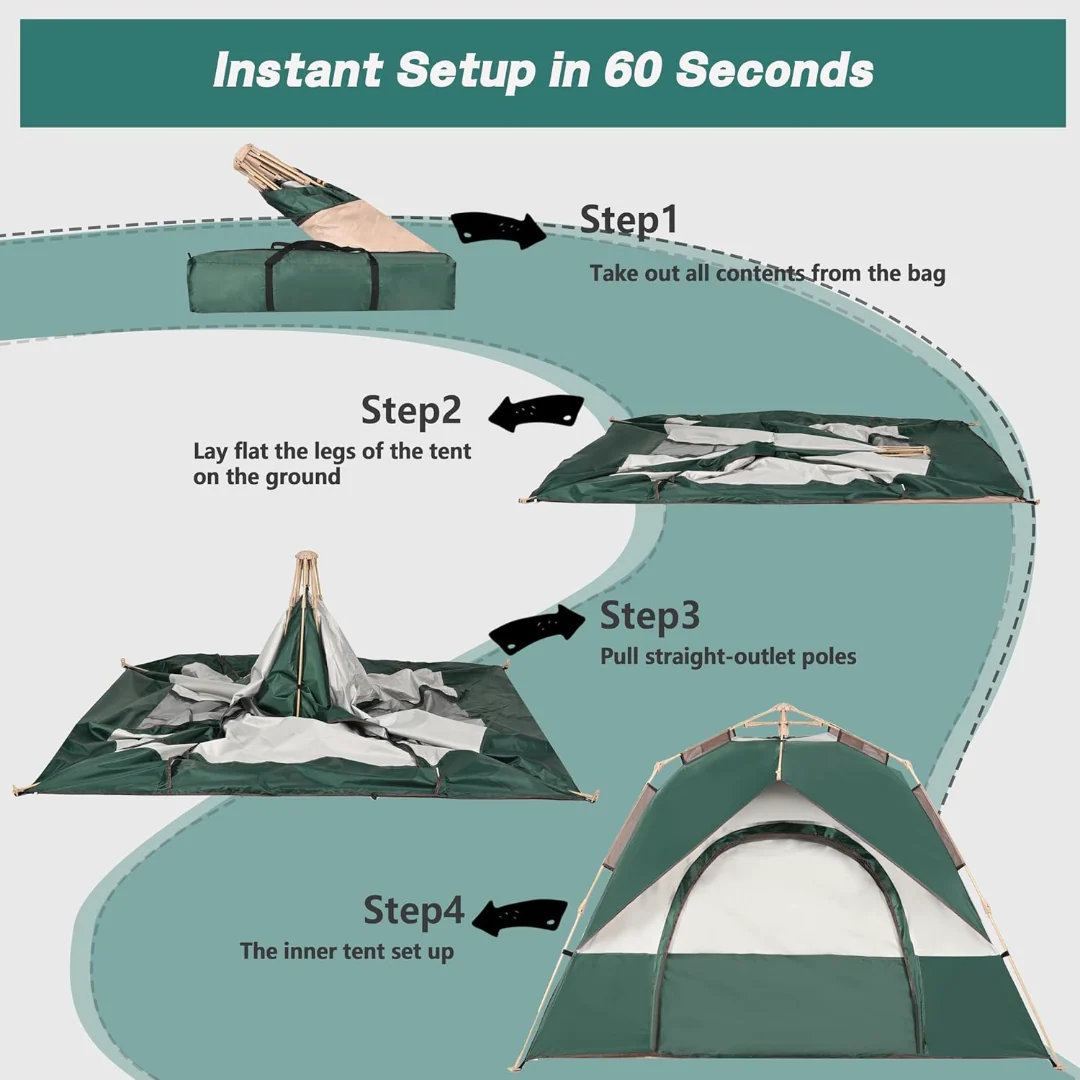 Instant Setup in 60 Seconds

Step1

Take out all contents from the bag

Step2

Lay flat the legs of the tent on the ground

Step3

Pull straight-outlet poles

Step4

The inner tent set up