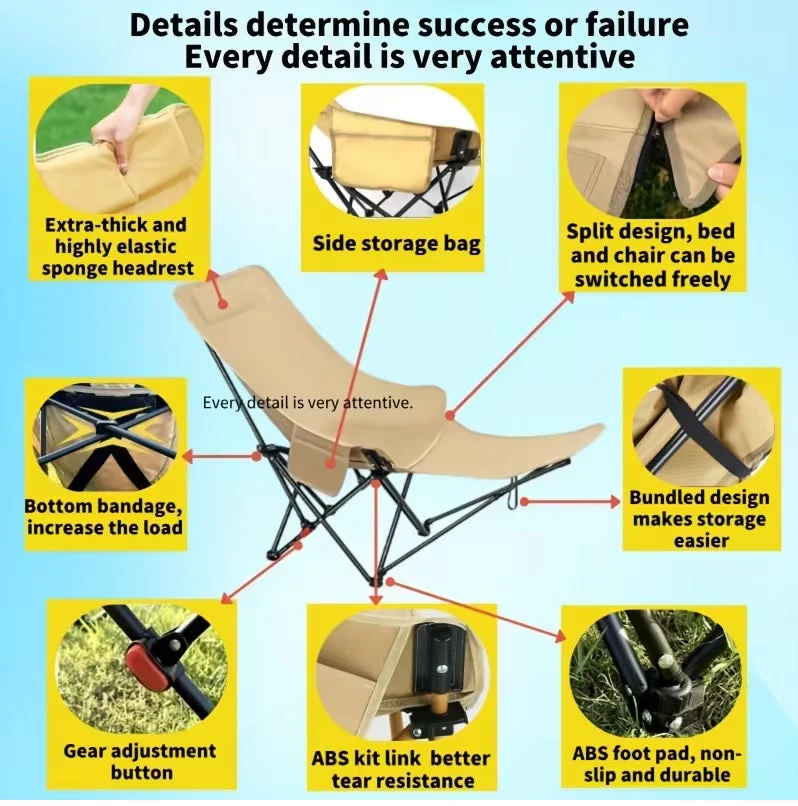 Details determine success or failure
Every detail is very attentive

Extra-thick and highly elastic sponge headrest

Side storage bag

Split design, bed and chair can be switched freely

Every detail is very attentive.

Bottom bandage, increase the load

Bundled design makes storage easier

Gear adjustment button

ABS kit link better tear resistance

ABS foot pad, non-slip and durable